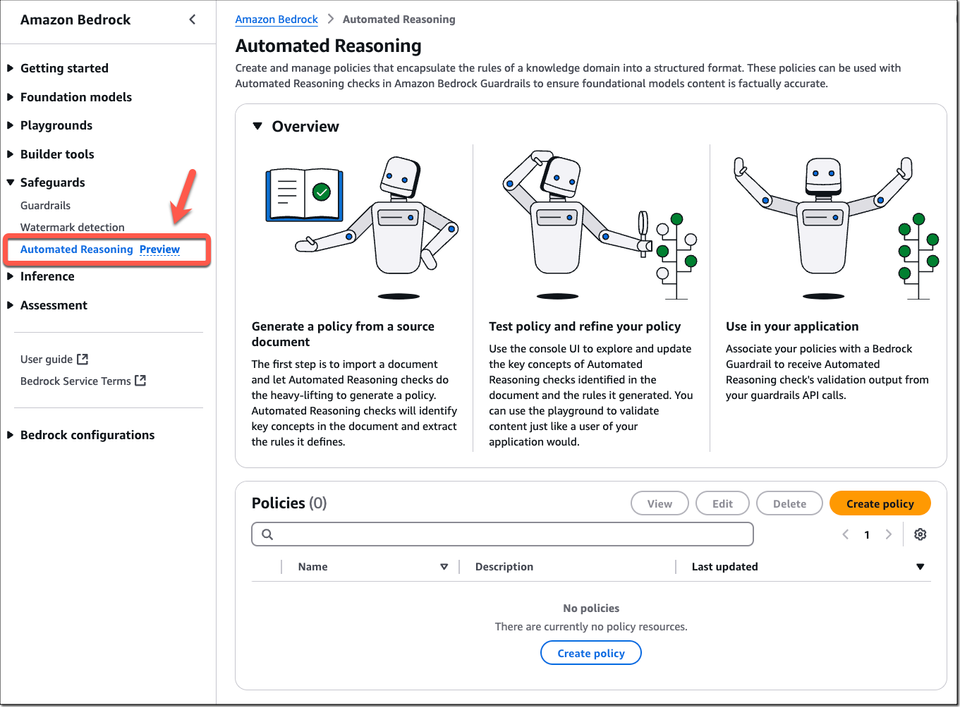 Amazon Bedrock

Getting started
Foundation models
Playgrounds
Builder tools
Safeguards
Guardrails
Watermark detection
Automated Reasoning Preview
Inference
Assessment

User guide
Bedrock Service Terms

Bedrock configurations

Amazon Bedrock > Automated Reasoning

Automated Reasoning

Create and manage policies that encapsulate the rules of a knowledge domain into a structured format. These policies can be used with Automated Reasoning checks in Amazon Bedrock Guardrails to ensure foundational models content is factually accurate.

Overview

Generate a policy from a source document

The first step is to import a document and let Automated Reasoning checks do the heavy-lifting to generate a policy. Automated Reasoning checks will identify key concepts in the document and extract the rules it defines.

Test policy and refine your policy

Use the console UI to explore and update the key concepts of Automated Reasoning checks identified in the document and the rules it generated. You can use the playground to validate content just like a user of your application would.

Use in your application

Associate your policies with a Bedrock Guardrail to receive Automated Reasoning check's validation output from your guardrails API calls.

Policies (0)

View Edit Delete Create policy

1

| Name | Description | Last updated |
|---|---|---|

No policies
There are currently no policy resources.
Create policy